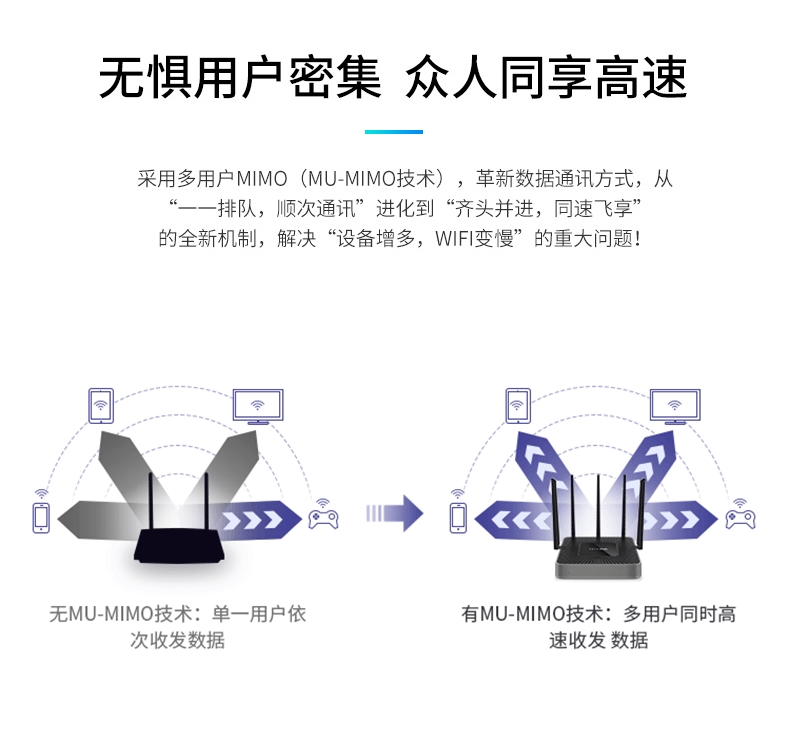 无惧用户密集 众人同享高速

采用多用户MIMO（MU-MIMO技术），革新数据通讯方式，从“一一排队，顺次通讯”进化到“齐头并进，同速飞享”的全新机制，解决“设备增多，WIFI变慢”的重大问题！

无MU-MIMO技术：单一用户依次收发数据

有MU-MIMO技术：多用户同时高速收发 数据