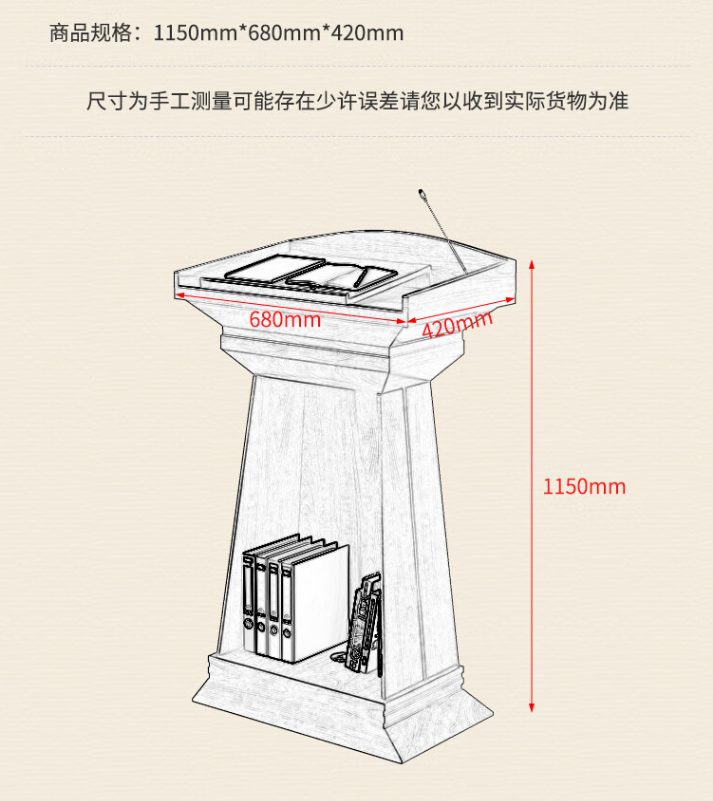 商品规格：1150mm*680mm*420mm

尺寸为手工测量可能存在少许误差请您以收到实际货物为准

680mm

420mm

1150mm